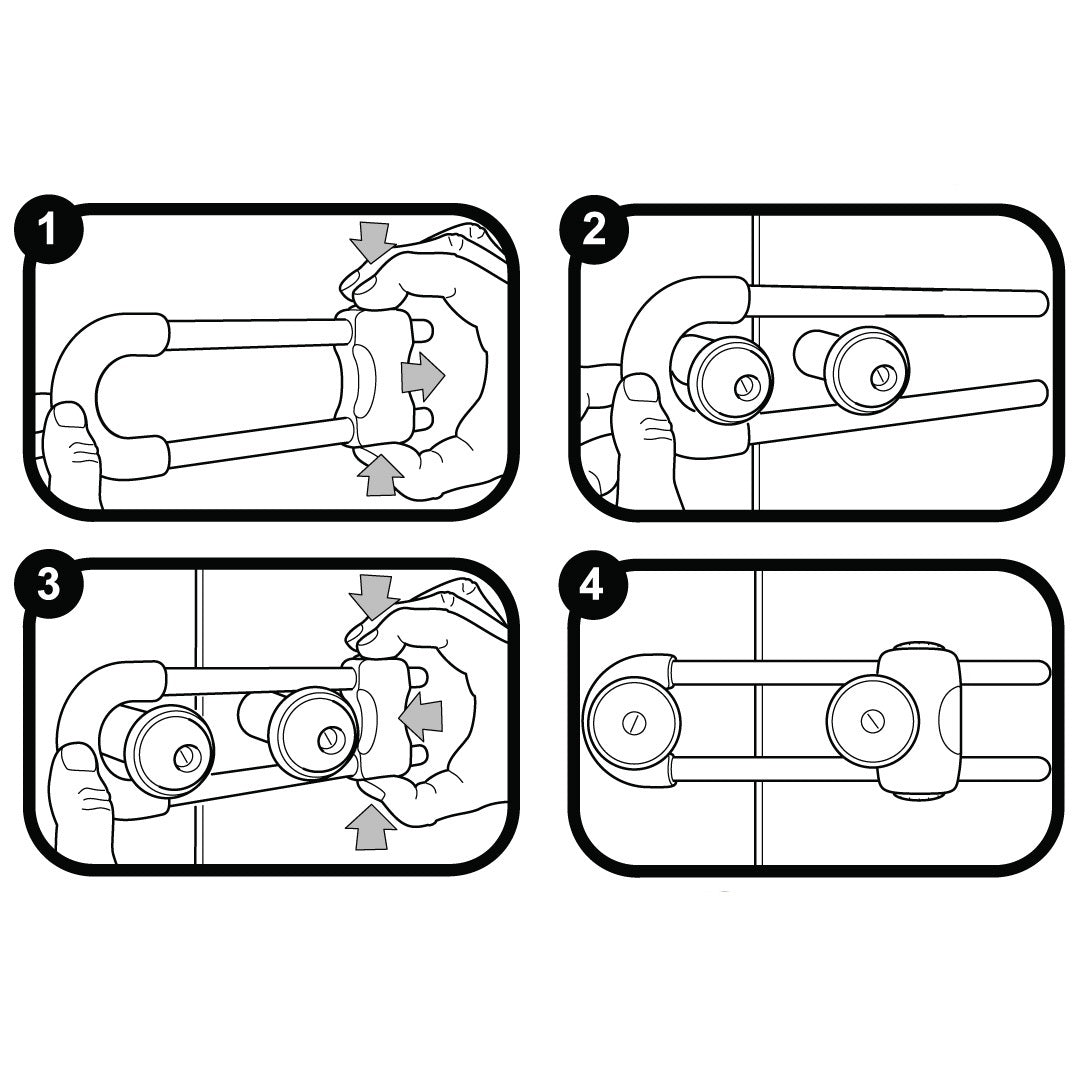 1

2

3

4