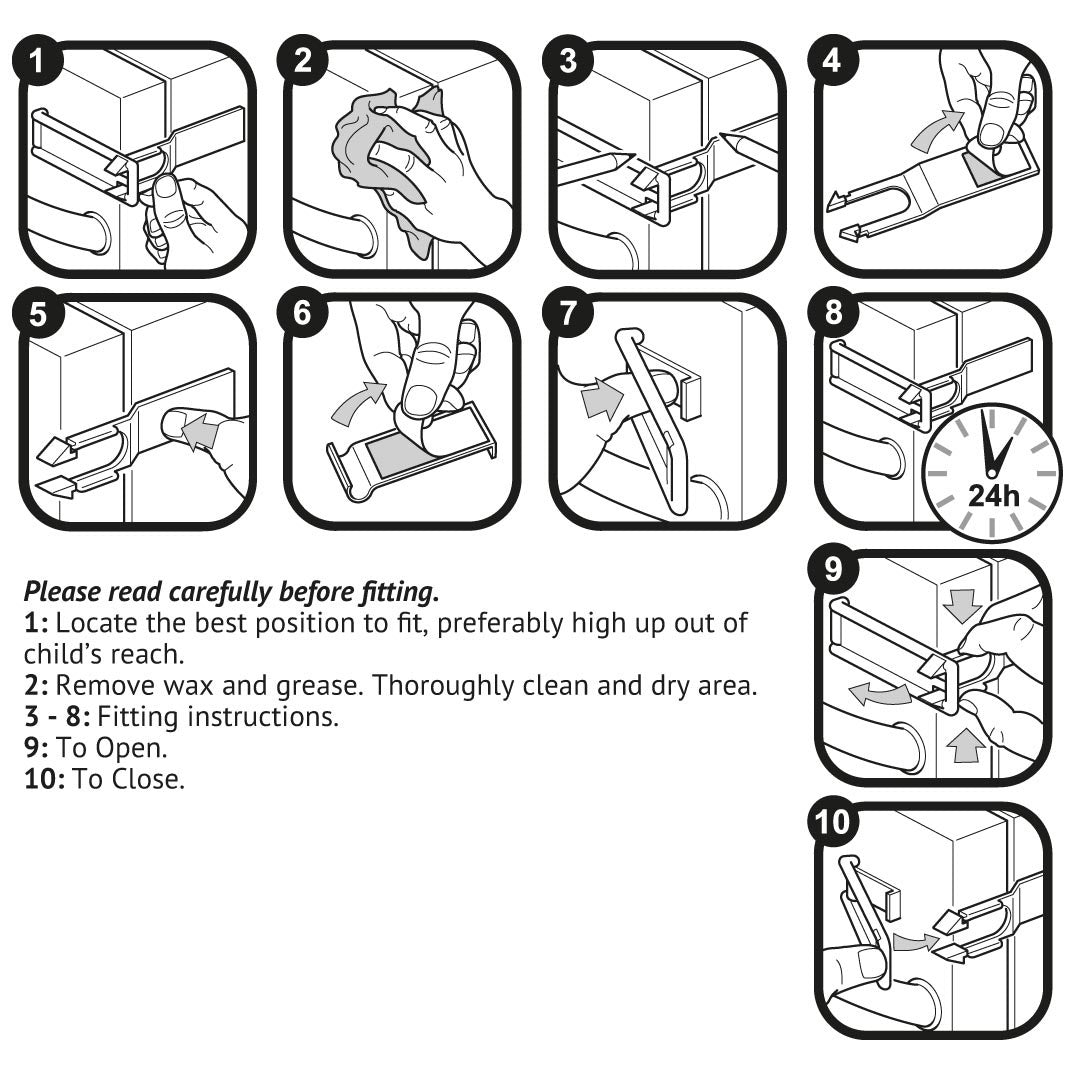 1

2

3

4

5

6

7

8

24h

Please read carefully before fitting.
1: Locate the best position to fit, preferably high up out of child's reach.
2: Remove wax and grease. Thoroughly clean and dry area.
3 - 8: Fitting instructions.
9: To Open.
10: To Close.

9

10